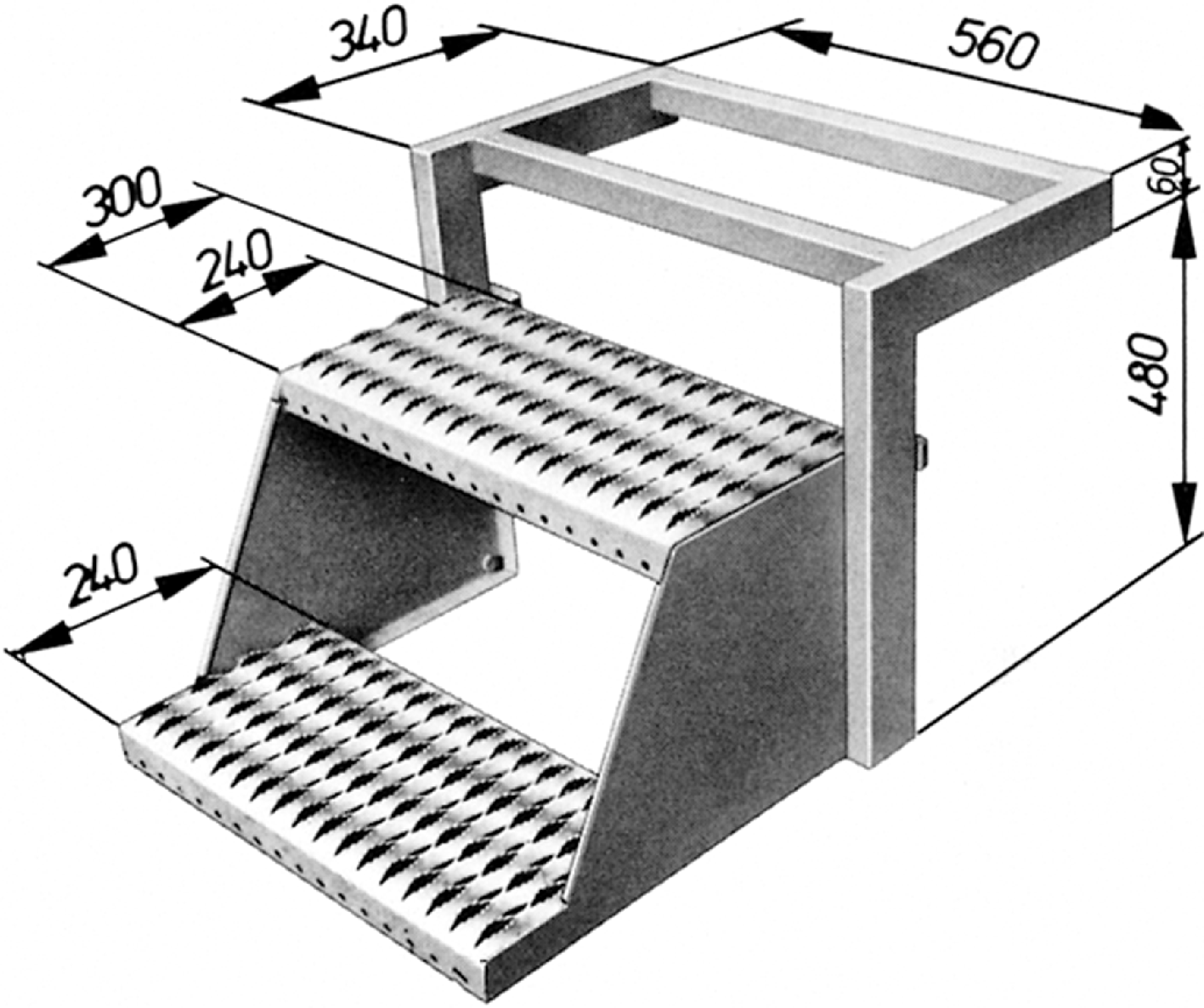 340
560
60
300
240
480
240