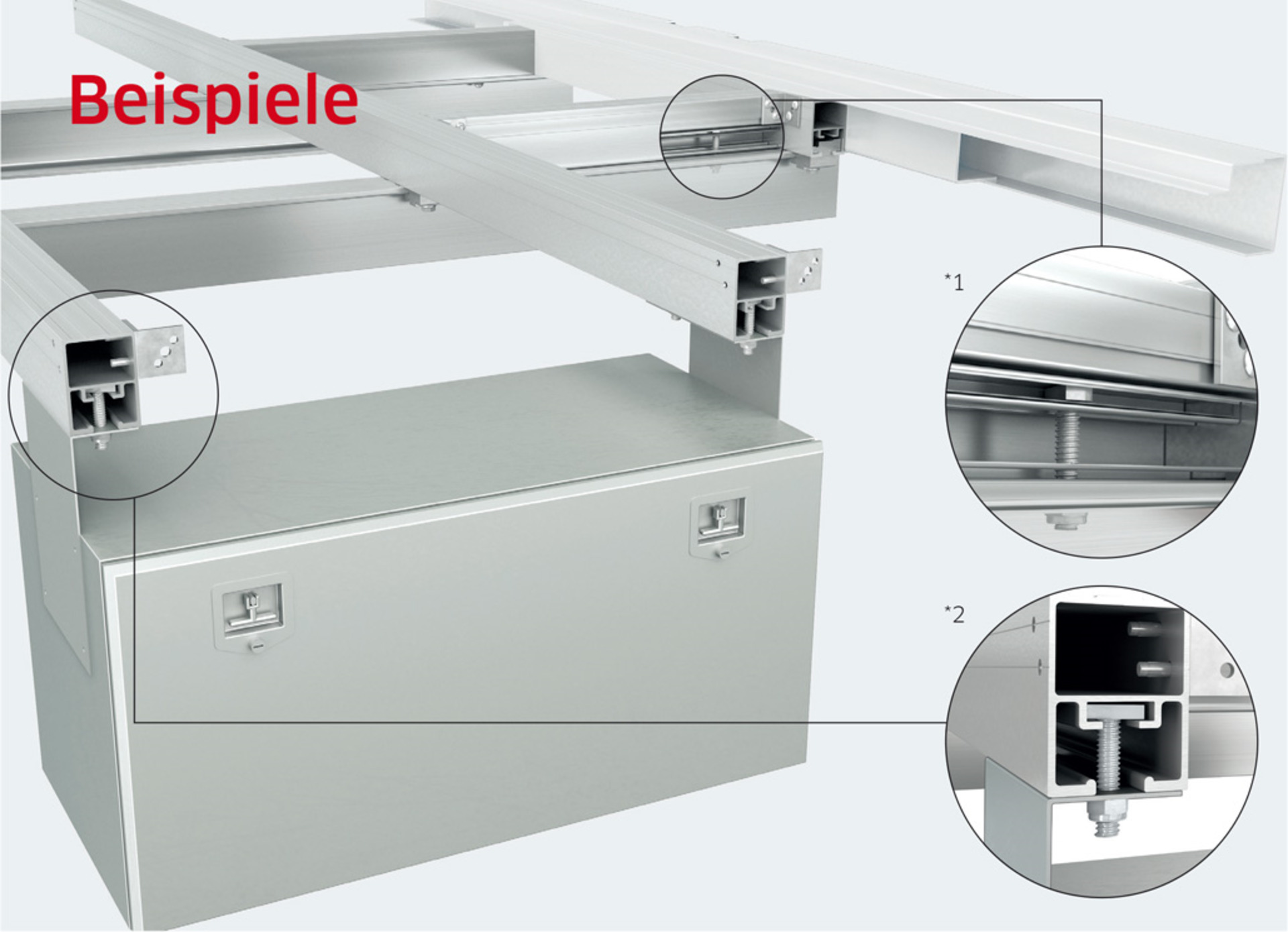 Beispiele

*1

*2